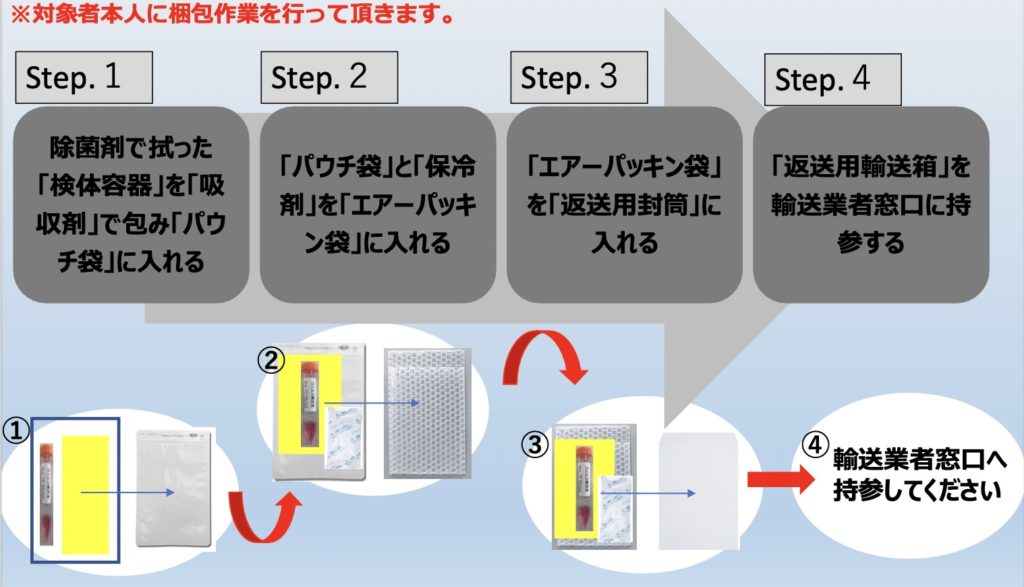 ※対象者本人に梱包作業を行って頂きます。

Step. 1

除菌剤で拭った「検体容器」を「吸収剤」で包み「パウチ袋」に入れる

Step. 2

「パウチ袋」と「保冷剤」を「エアーパッキン袋」に入れる

Step. 3

「エアーパッキン袋」を「返送用封筒」に入れる

Step. 4

「返送用輸送箱」を輸送業者窓口に持参する

①

②

③

④ 輸送業者窓口へ持参してください